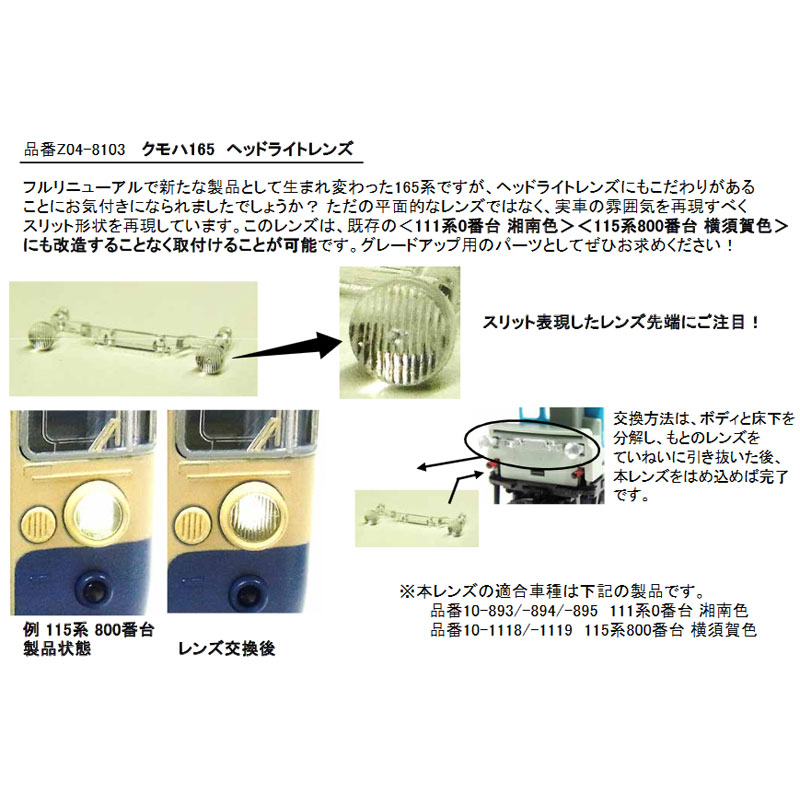 品番Z04-8103　クモハ165　ヘッドライトレンズ

フルリニューアルで新たな製品として生まれ変わった165系ですが、ヘッドライトレンズにもこだわりがあることにお気付きになられましたでしょうか？ ただの平面的なレンズではなく、実車の雰囲気を再現すべくスリット形状を再現しています。このレンズは、既存の＜111系0番台 湘南色＞＜115系800番台 横須賀色＞にも改造することなく取付けることが可能です。グレードアップ用のパーツとしてぜひお求めください！

スリット表現したレンズ先端にご注目！

交換方法は、ボディと床下を分解し、もとのレンズをていねいに引き抜いた後、本レンズをはめ込めば完了です。

例 115系 800番台
製品状態

レンズ交換後

※本レンズの適合車種は下記の製品です。
品番10-893/-894/-895　111系0番台 湘南色
品番10-1118/-1119　115系800番台 横須賀色